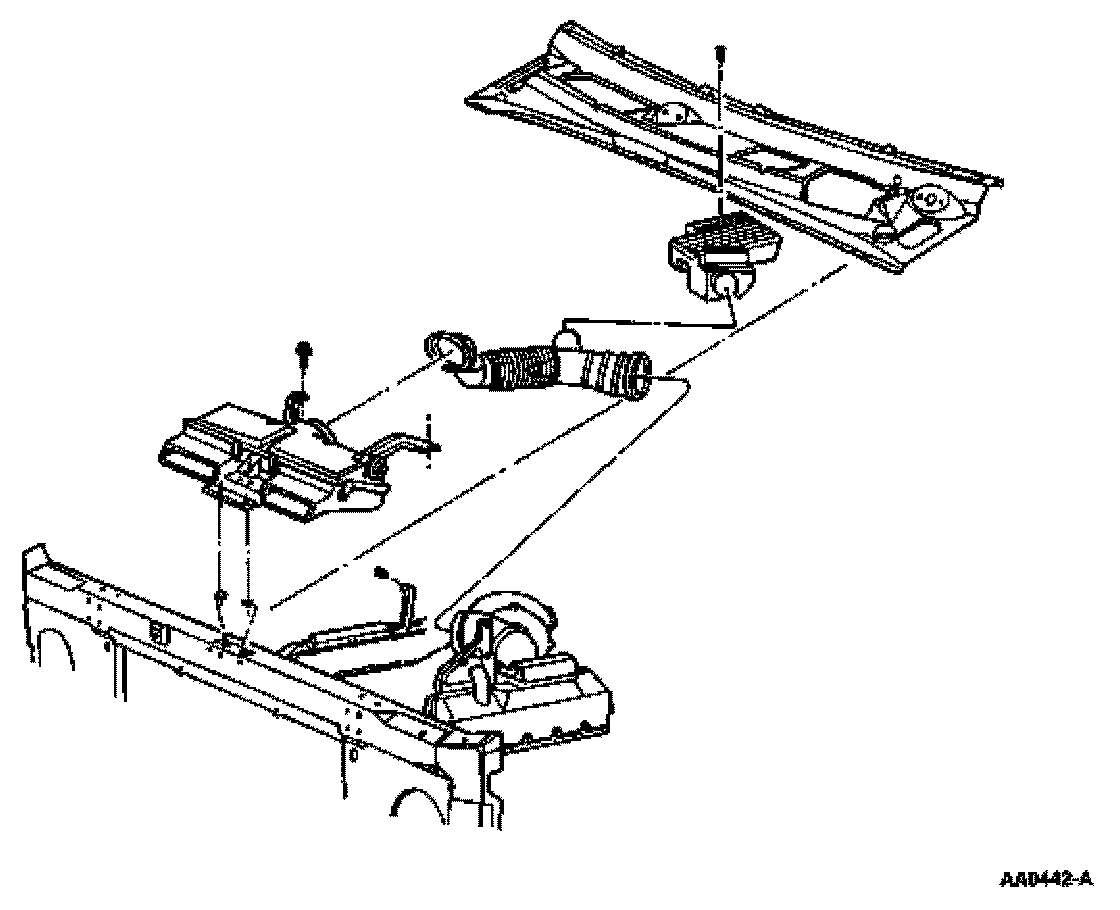 AA0442-A