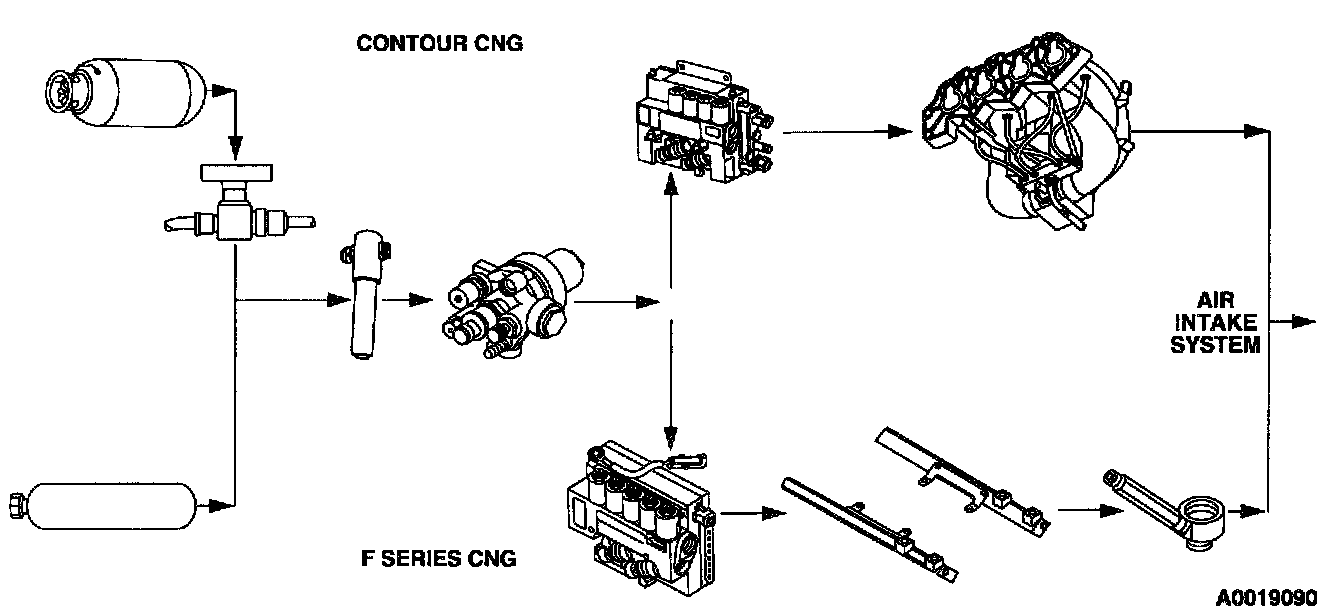 CONTOUR CNG

AIR INTAKE SYSTEM

F SERIES CNG

A0019090