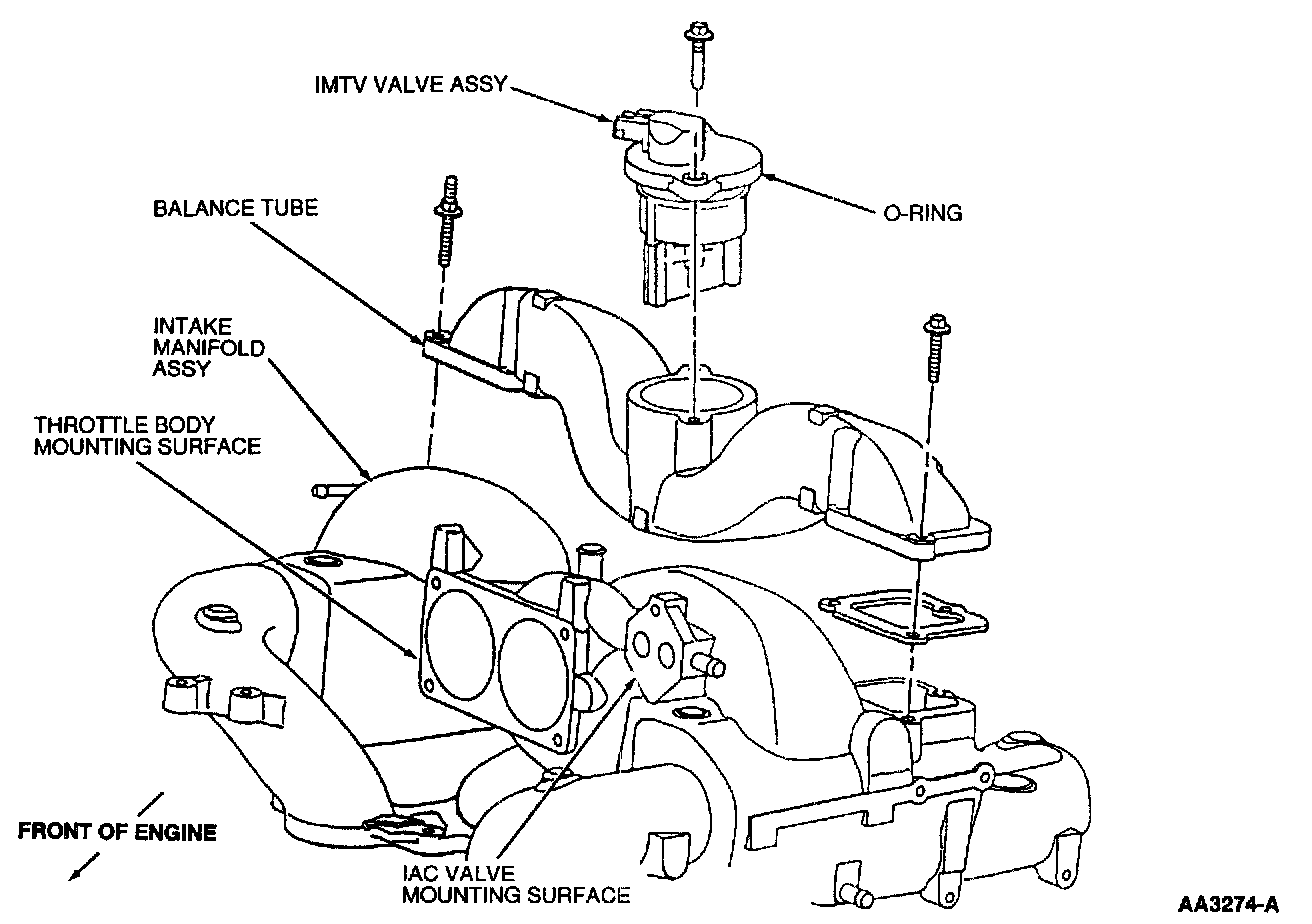 IMTV VALVE ASSY

BALANCE TUBE

O-RING

INTAKE MANIFOLD ASSY

THROTTLE BODY MOUNTING SURFACE

FRONT OF ENGINE

IAC VALVE MOUNTING SURFACE

AA3274-A