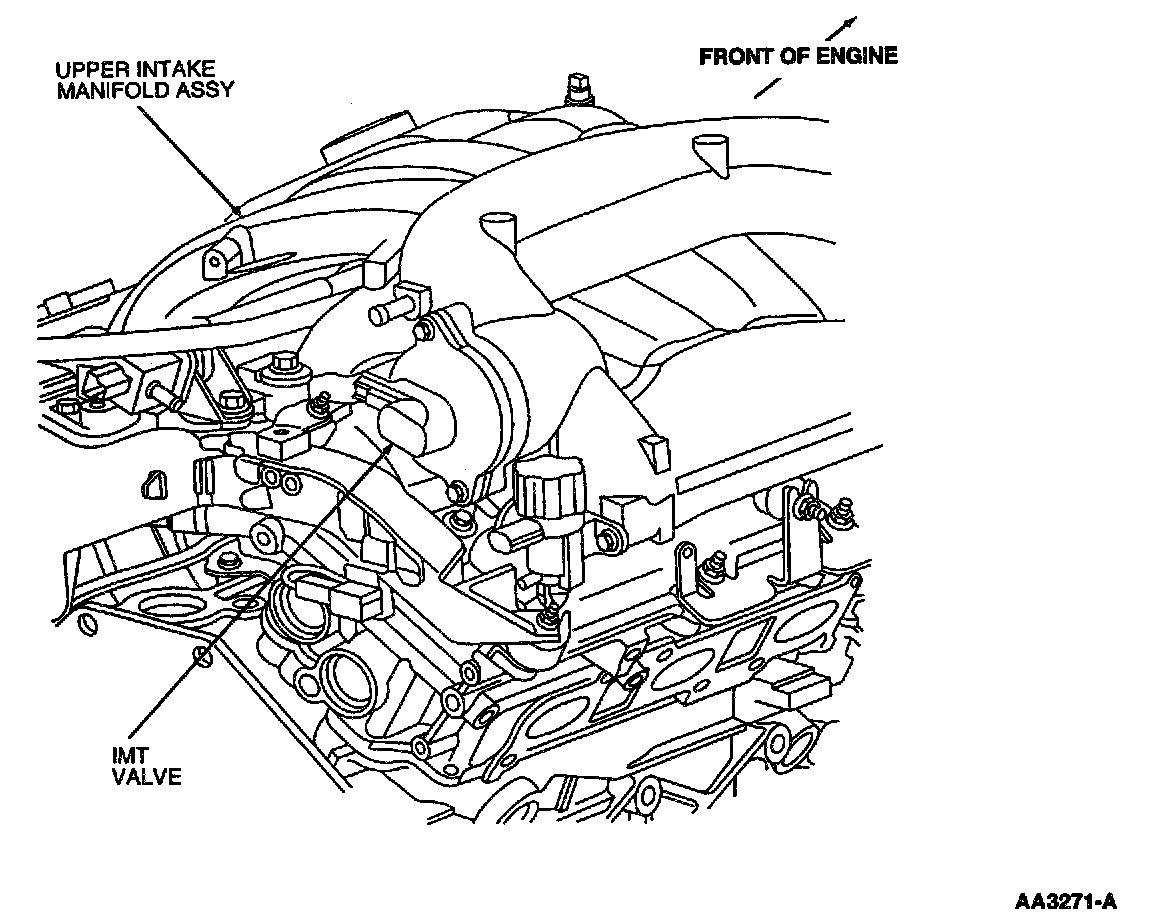 UPPER INTAKE MANIFOLD ASSY

FRONT OF ENGINE

IMT VALVE

AA3271-A