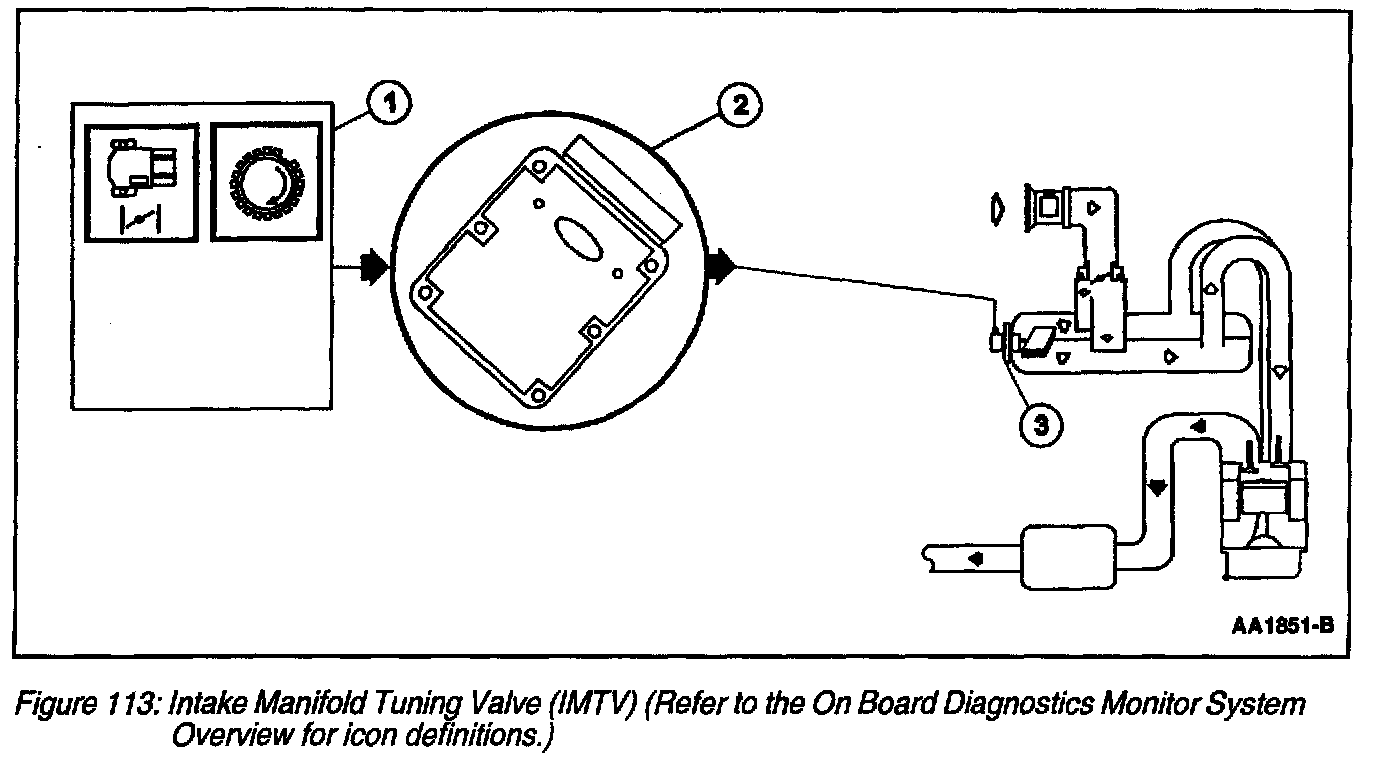 1

2

3

AA1851-B

Figure 113: Intake Manifold Tuning Valve (IMTV) (Refer to the On Board Diagnostics Monitor System Overview for icon definitions.)