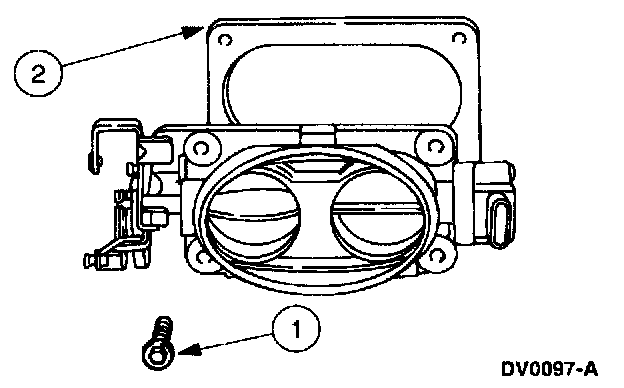 2

1

DV0097-A