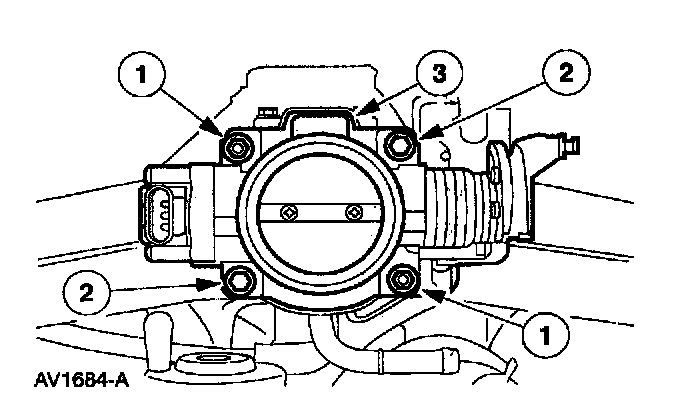 1
3
2
2
1
AV1684-A