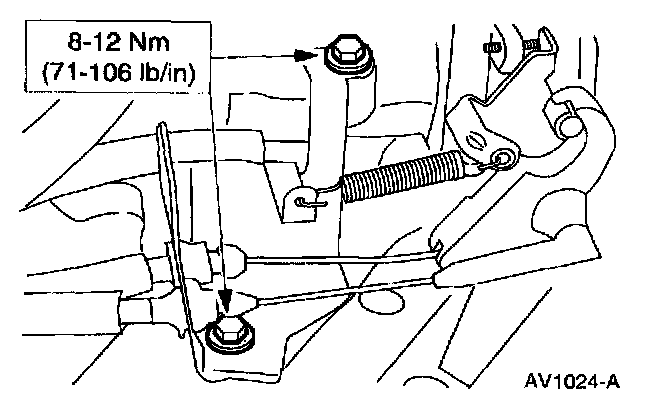 8-12 Nm
(71-106 lb/in)

AV1024-A