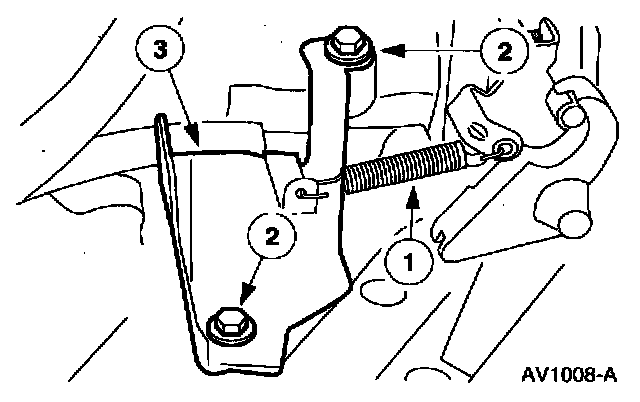 3
2
2
1
AV1008-A