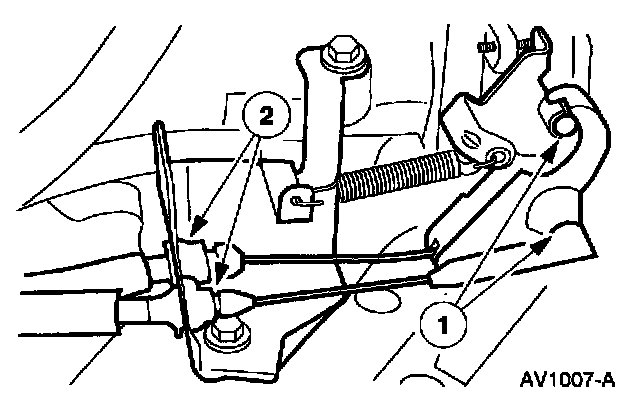 2

1

AV1007-A