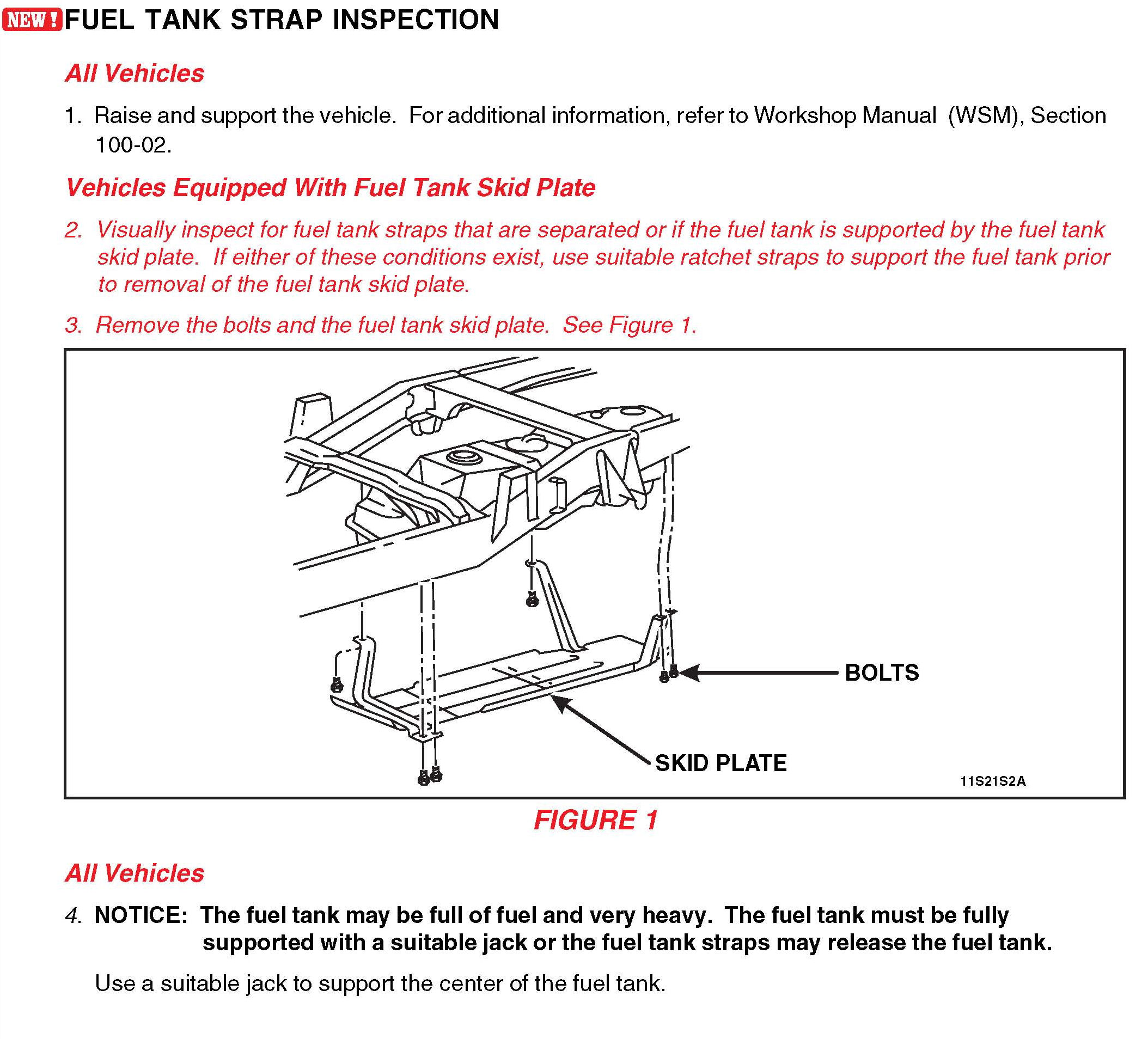 NEW! FUEL TANK STRAP INSPECTION

All Vehicles

1. Raise and support the vehicle. For additional information, refer to Workshop Manual (WSM), Section 100-02.

Vehicles Equipped With Fuel Tank Skid Plate

2. Visually inspect for fuel tank straps that are separated or if the fuel tank is supported by the fuel tank skid plate. If either of these conditions exist, use suitable ratchet straps to support the fuel tank prior to removal of the fuel tank skid plate.

3. Remove the bolts and the fuel tank skid plate. See Figure 1.

BOLTS

SKID PLATE

11S21S2A

FIGURE 1

All Vehicles

4. NOTICE: The fuel tank may be full of fuel and very heavy. The fuel tank must be fully supported with a suitable jack or the fuel tank straps may release the fuel tank.

Use a suitable jack to support the center of the fuel tank.