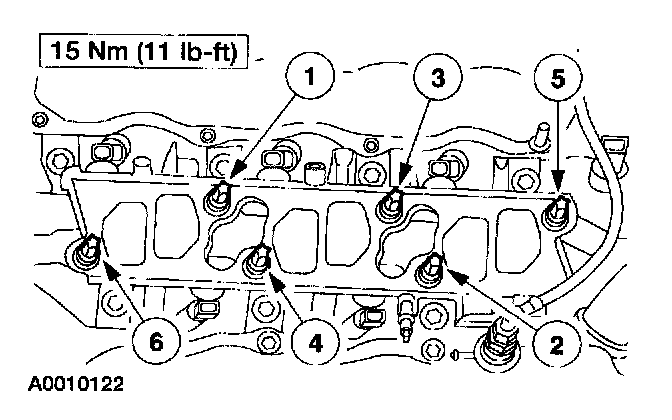 15 Nm (11 lb-ft)

1

3

5

6

4

2

A0010122