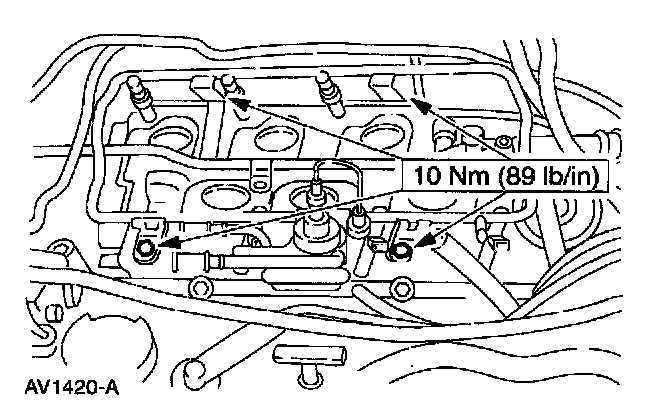 10 Nm (89 lb/in)

AV1420-A