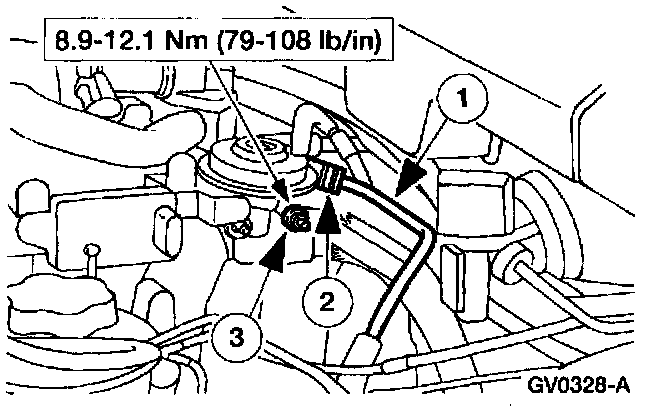 8.9-12.1 Nm (79-108 lb/in)

1

2

3

GV0328-A