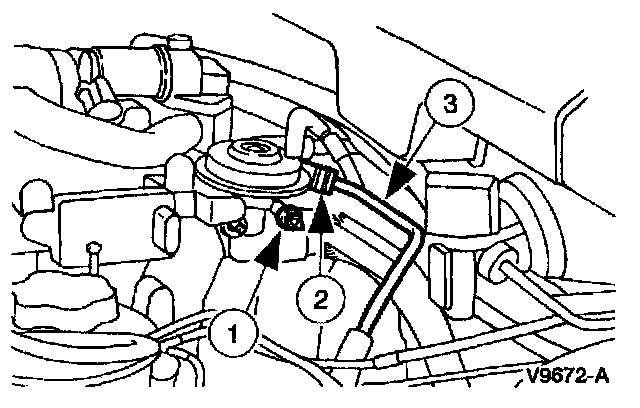 3

2

1

V9672-A