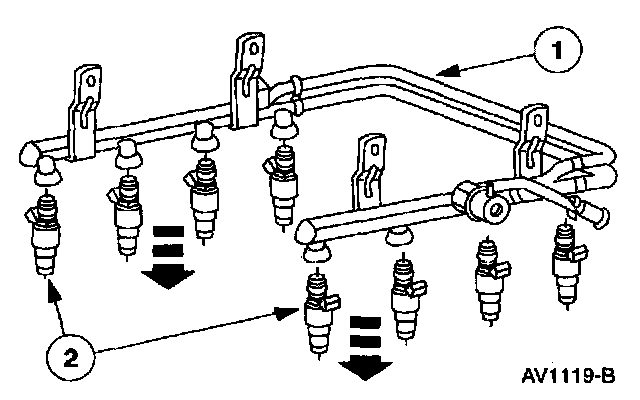 1
2
AV1119-B