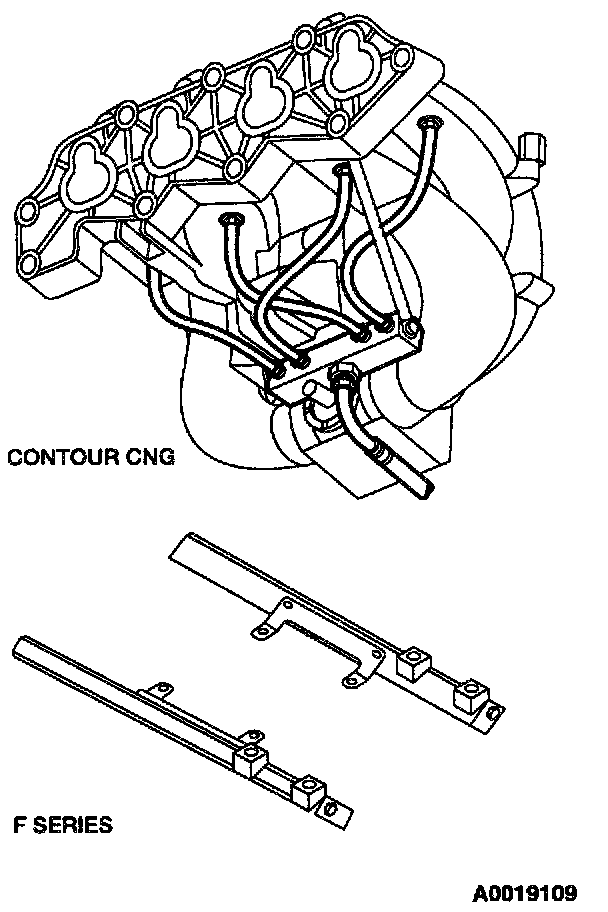 CONTOUR CNG

F SERIES

A0019109