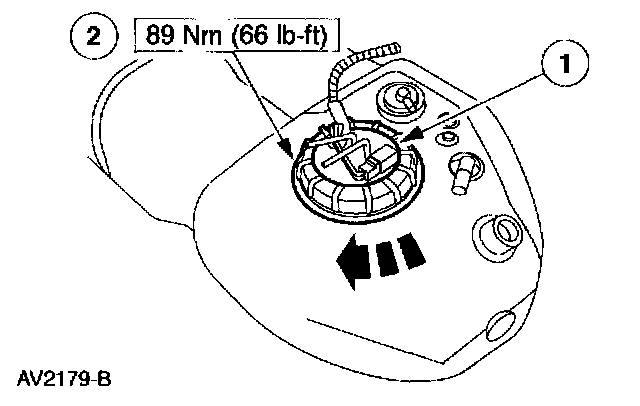 2
89 Nm (66 lb-ft)
1
AV2179-B