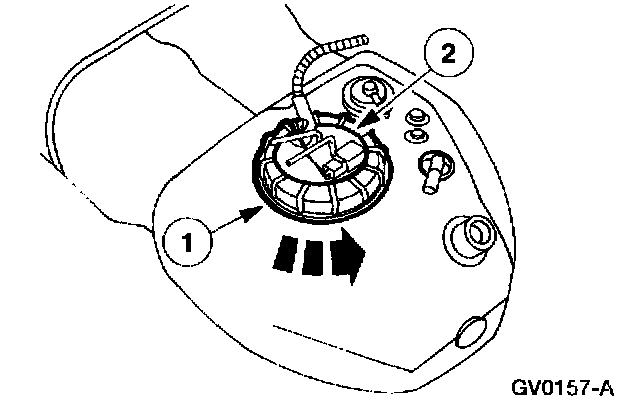 2

1

GV0157-A