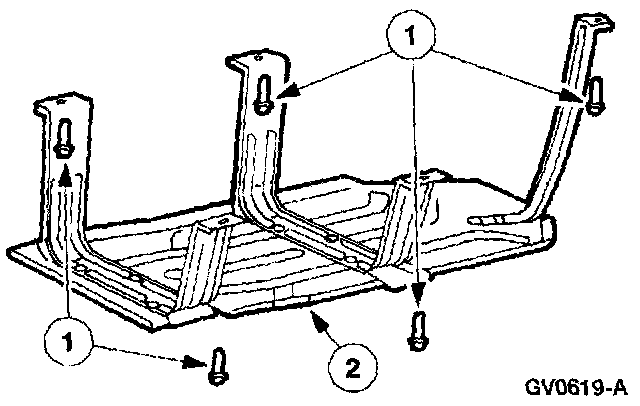 1

1

2

GV0619-A