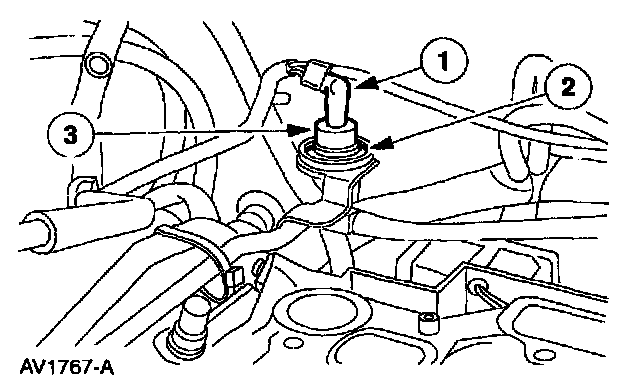 1
2
3
AV1767-A