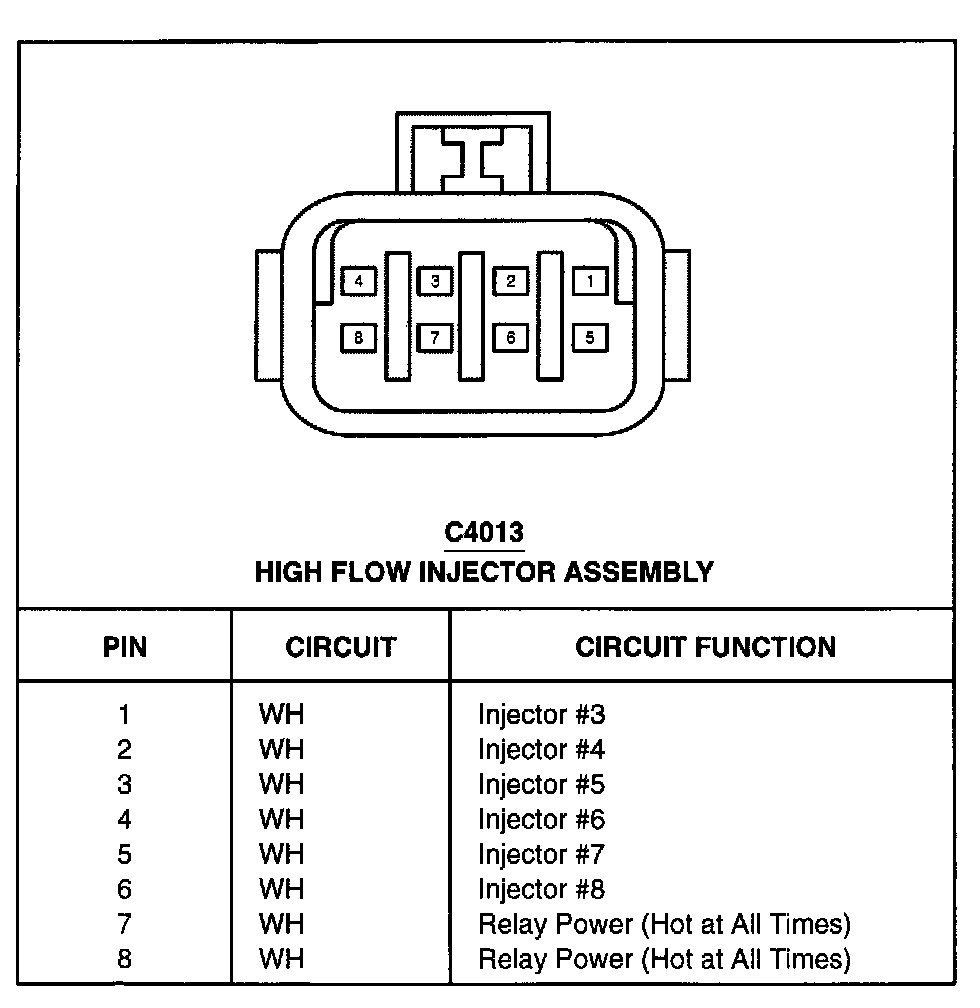 4 3 2 1
8 7 6 5

C4013
HIGH FLOW INJECTOR ASSEMBLY

| PIN | CIRCUIT | CIRCUIT FUNCTION |
|---|---|---|
| 1 | WH | Injector #3 |
| 2 | WH | Injector #4 |
| 3 | WH | Injector #5 |
| 4 | WH | Injector #6 |
| 5 | WH | Injector #7 |
| 6 | WH | Injector #8 |
| 7 | WH | Relay Power (Hot at All Times) |
| 8 | WH | Relay Power (Hot at All Times) |