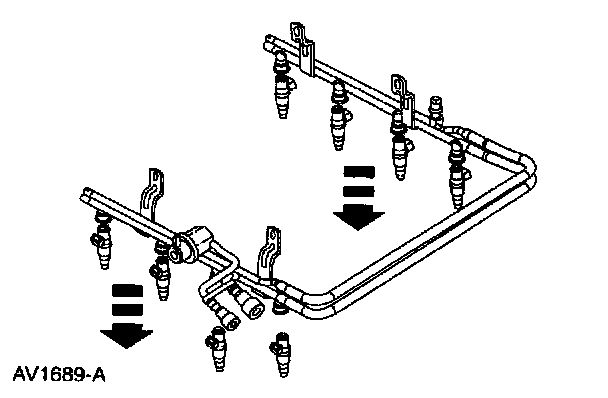 AV1689-A