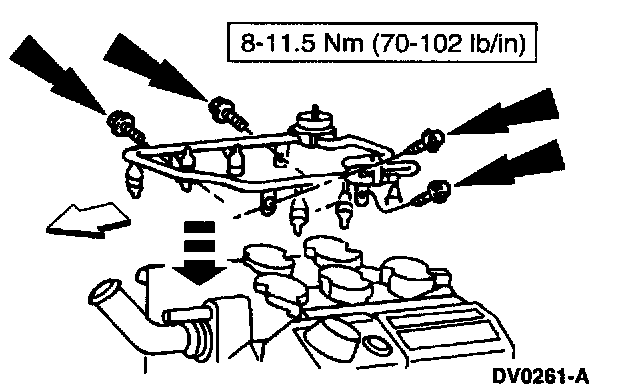 8-11.5 Nm (70-102 lb/in)

A

DV0261-A