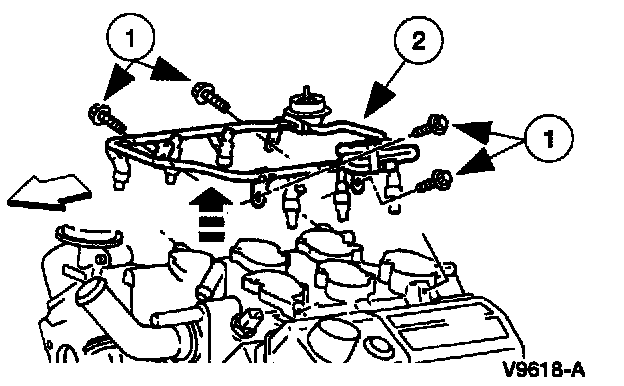 1

2

1

V9618-A