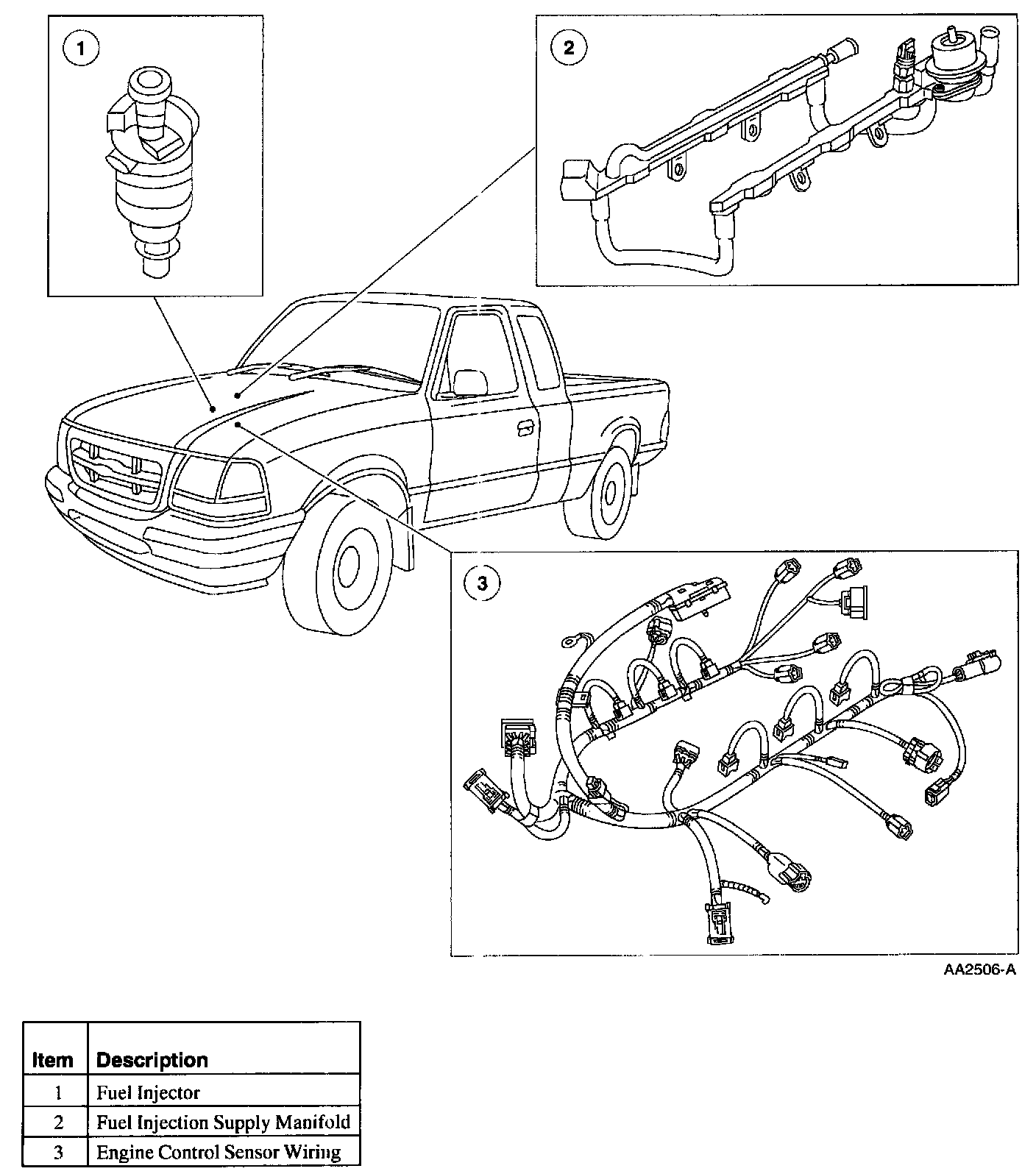 1

2

3

AA2506-A

| Item | Description |
|---|---|
| 1 | Fuel Injector |
| 2 | Fuel Injection Supply Manifold |
| 3 | Engine Control Sensor Wiring |