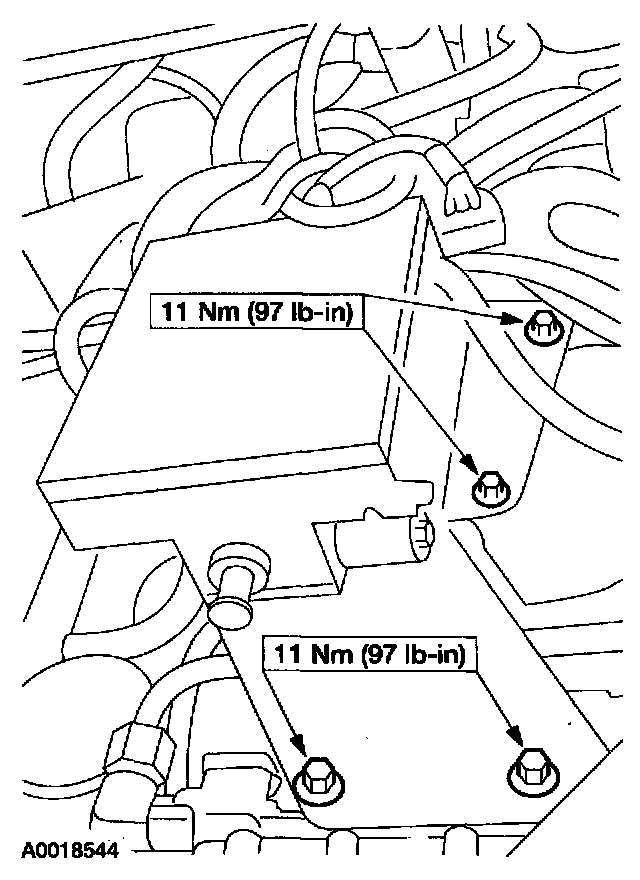 11 Nm (97 lb-in)

11 Nm (97 lb-in)

A0018544