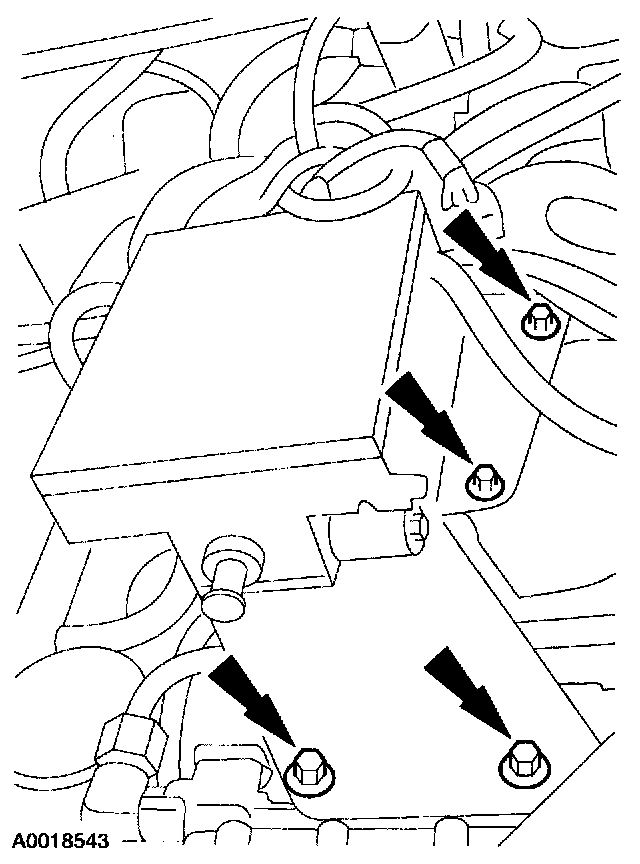 A0018543