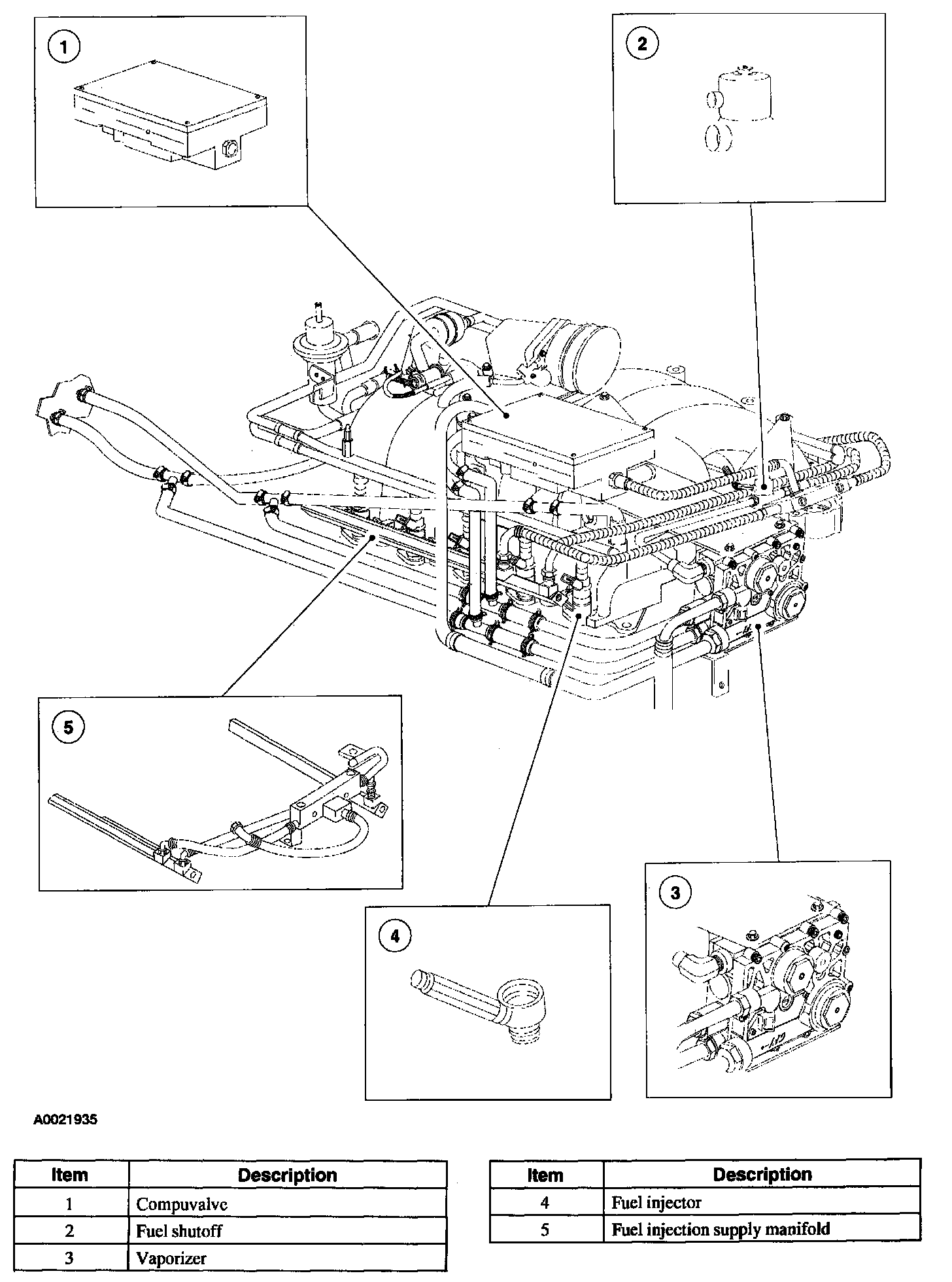 1

2

5

4

3

A0021935

| Item | Description |
|---|---|
| 1 | Compuvalve |
| 2 | Fuel shutoff |
| 3 | Vaporizer |

| Item | Description |
|---|---|
| 4 | Fuel injector |
| 5 | Fuel injection supply manifold |