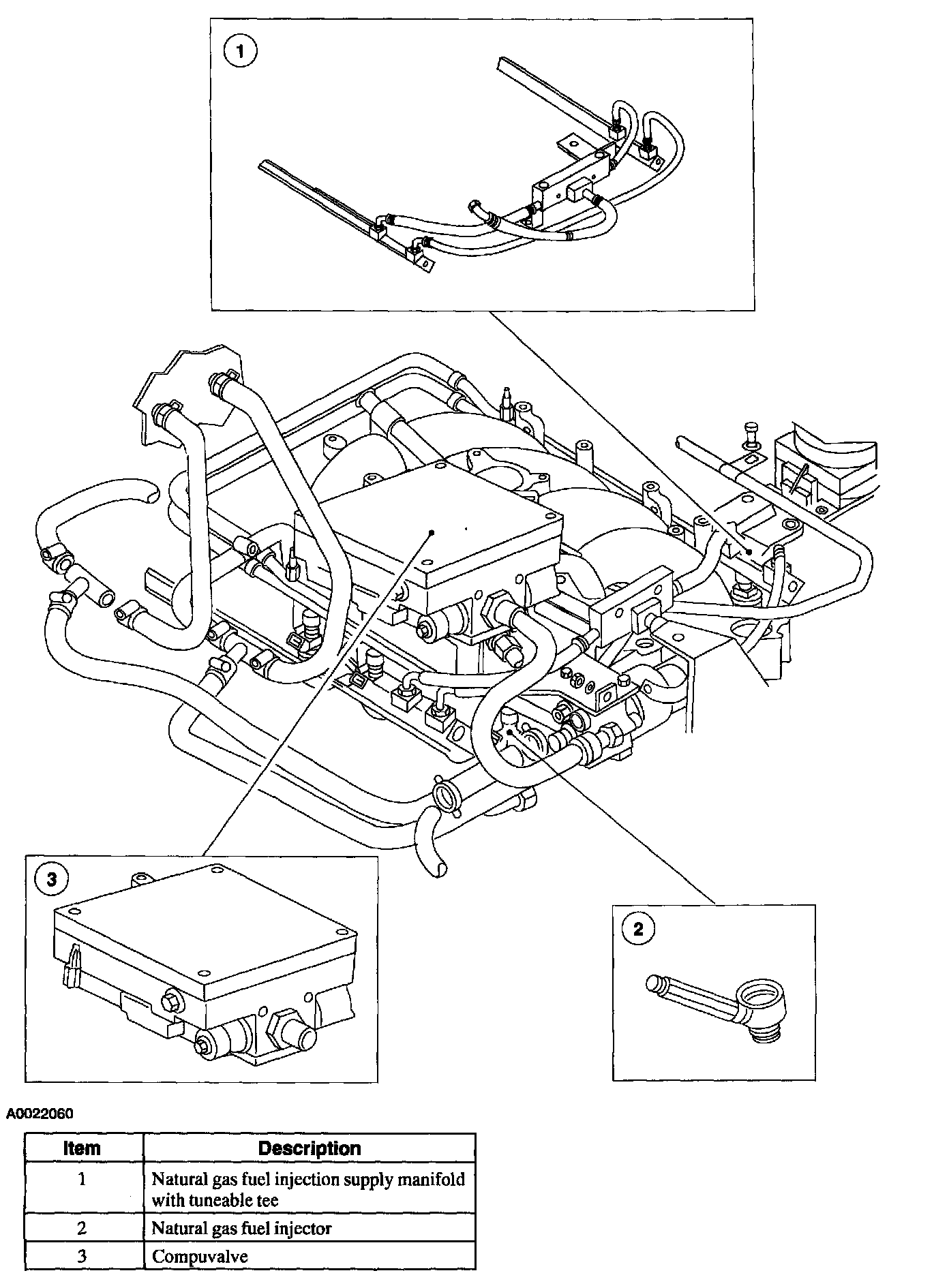 1

3

2

A0022060

| Item | Description |
|---|---|
| 1 | Natural gas fuel injection supply manifold with tuneable tee |
| 2 | Natural gas fuel injector |
| 3 | Compuvalve |