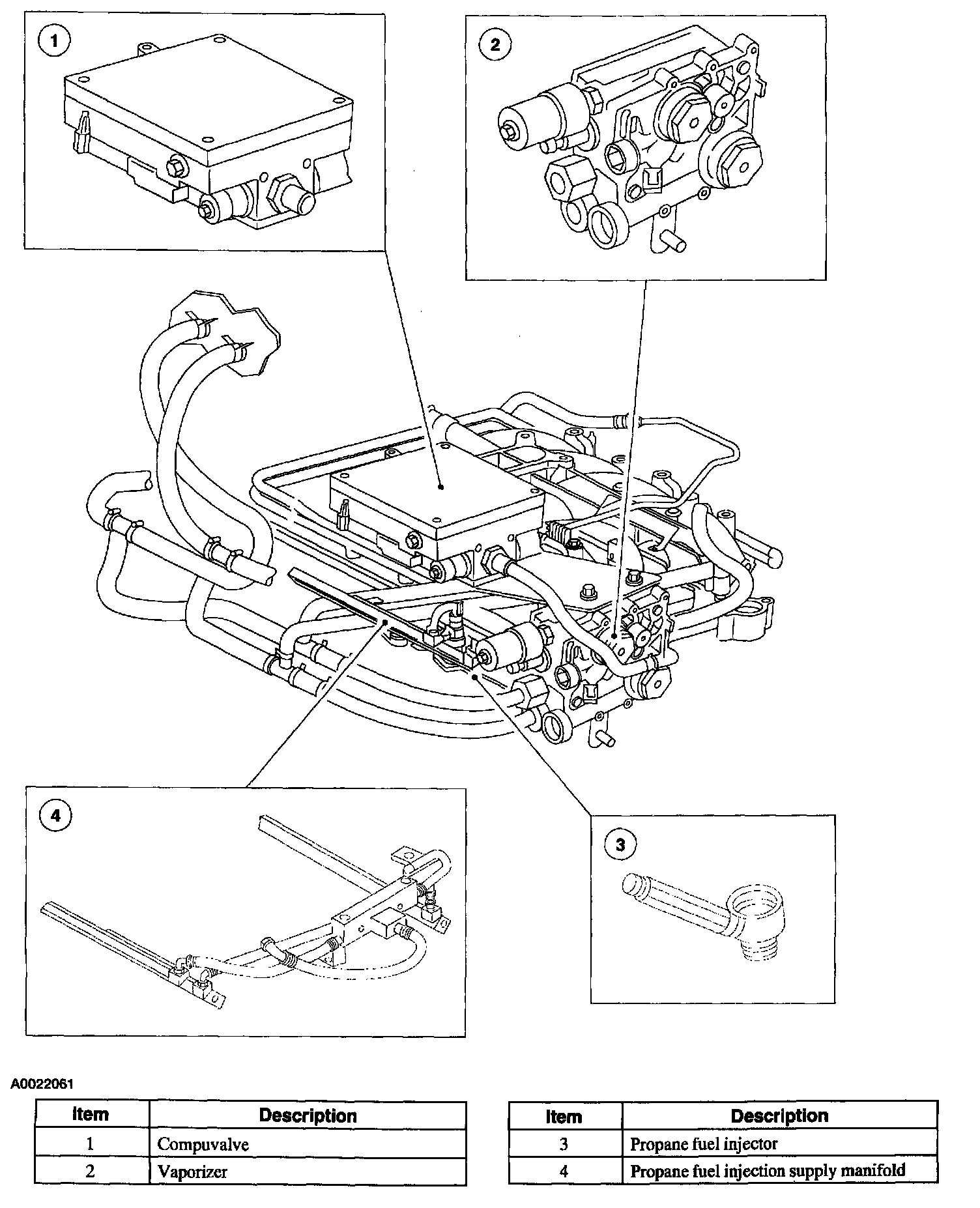 1

2

4

3

A0022061

| Item | Description |
|---|---|
| 1 | Compuvalve |
| 2 | Vaporizer |

| Item | Description |
|---|---|
| 3 | Propane fuel injector |
| 4 | Propane fuel injection supply manifold |