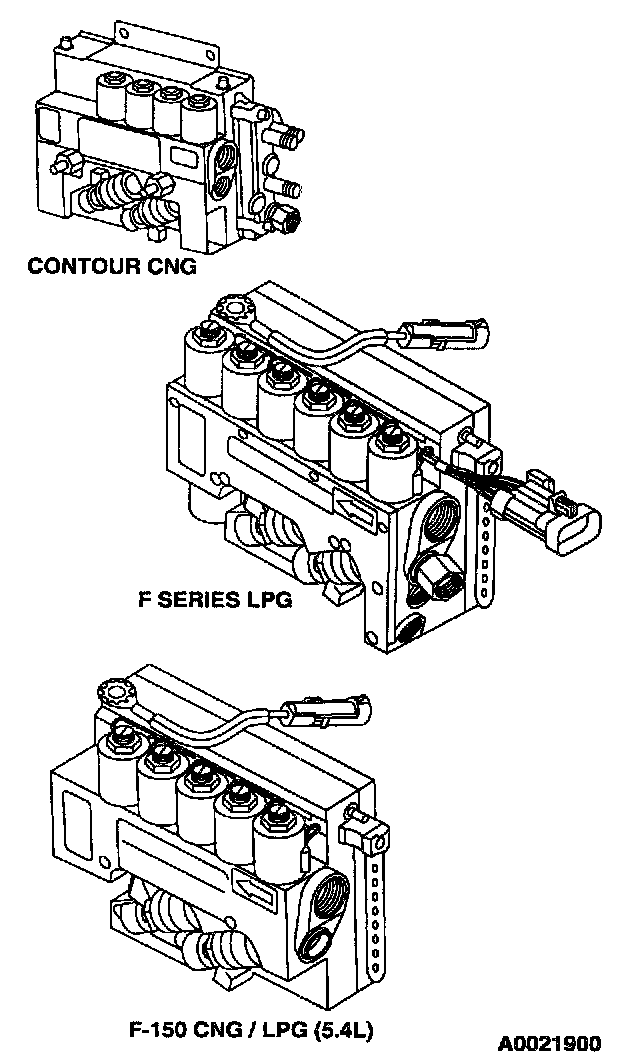 CONTOUR CNG

F SERIES LPG

F-150 CNG / LPG (5.4L)

A0021900