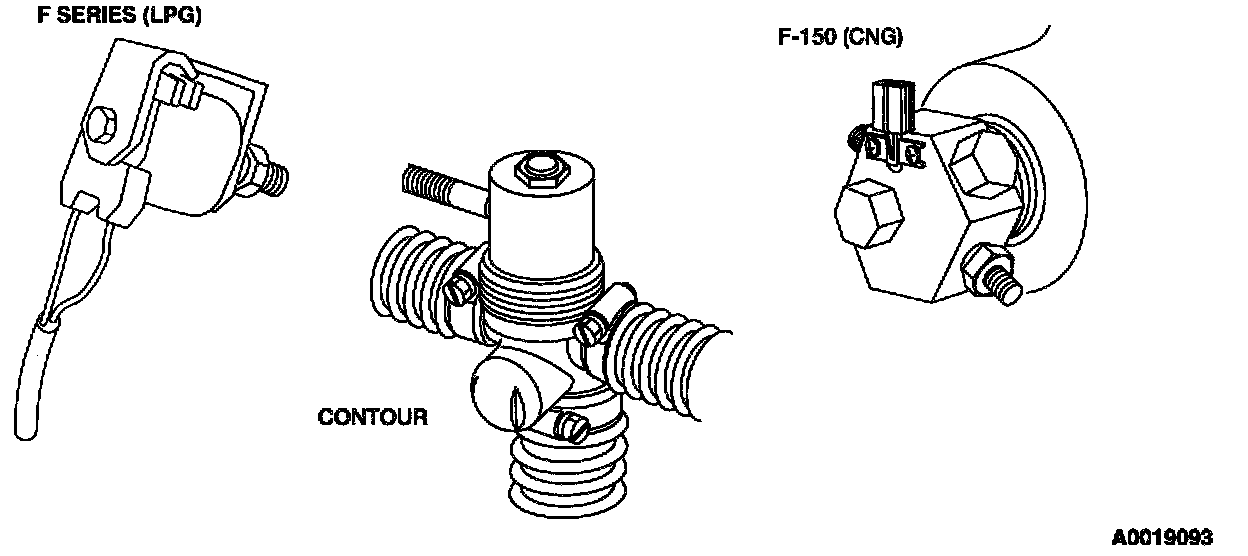 F SERIES (LPG)

F-150 (CNG)

CONTOUR

A0019093