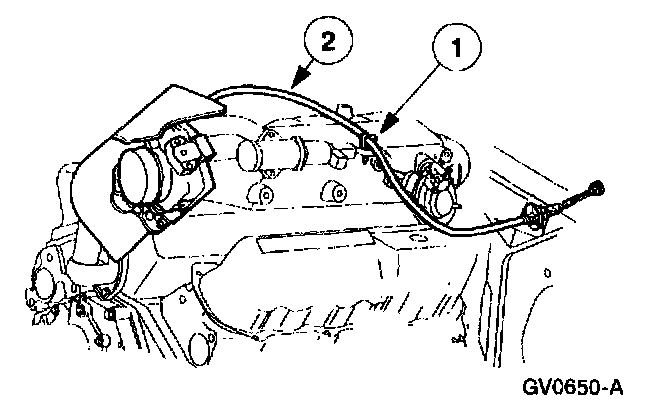 2
1
GV0650-A