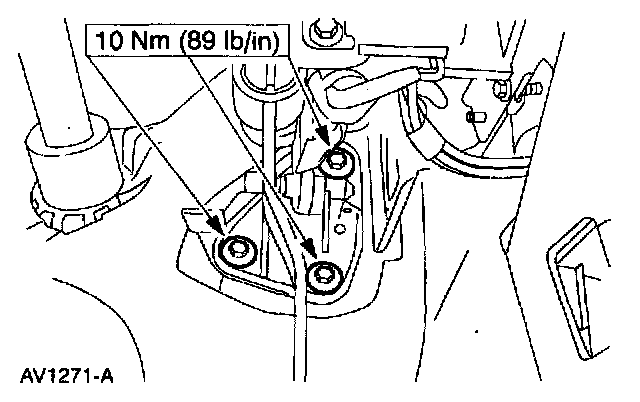 10 Nm (89 lb/in)

AV1271-A