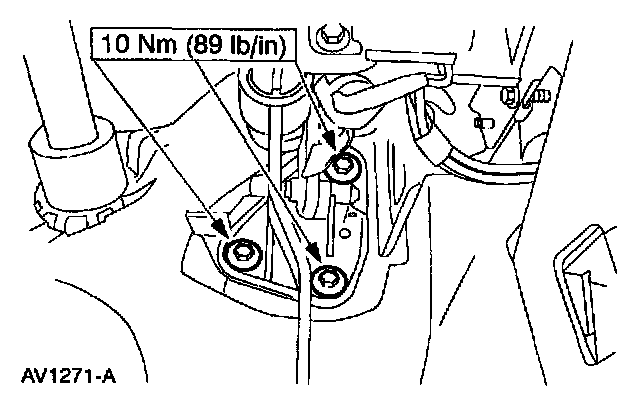 10 Nm (89 lb/in)

AV1271-A