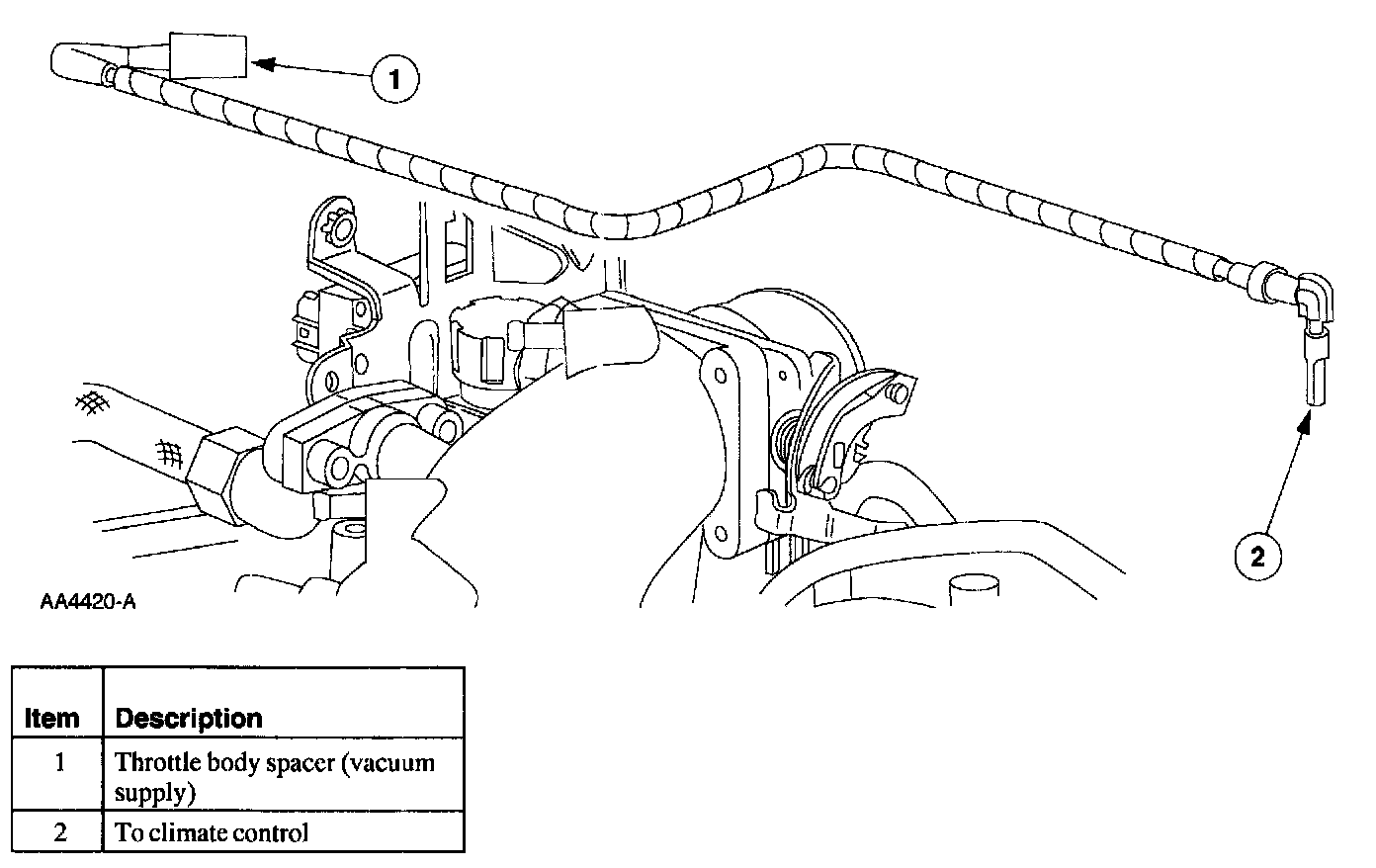 1

2

AA4420-A

| Item | Description |
|---|---|
| 1 | Throttle body spacer (vacuum supply) |
| 2 | To climate control |