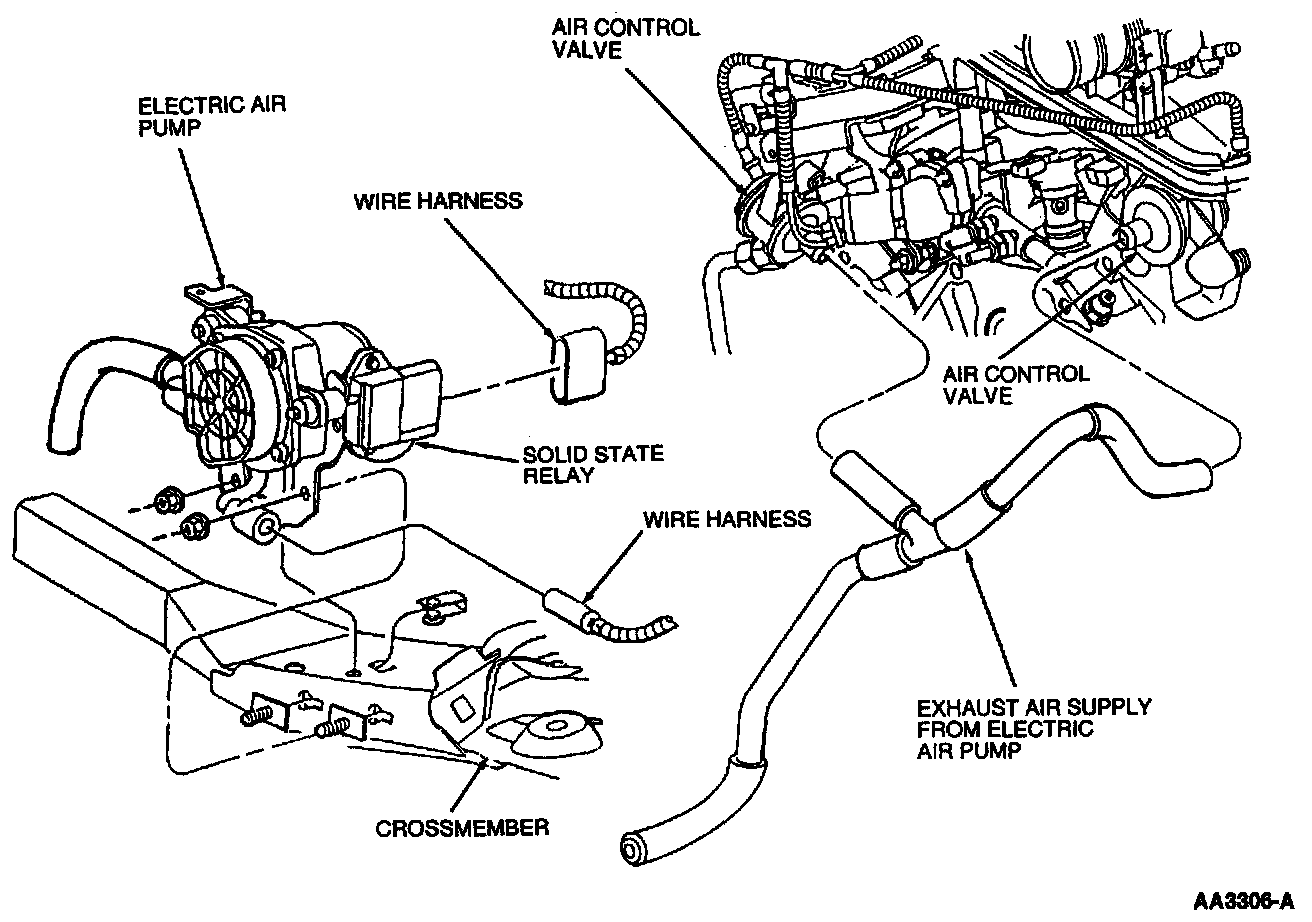 AIR CONTROL VALVE

ELECTRIC AIR PUMP

WIRE HARNESS

AIR CONTROL VALVE

SOLID STATE RELAY

WIRE HARNESS

EXHAUST AIR SUPPLY FROM ELECTRIC AIR PUMP

CROSSMEMBER

AA3306-A