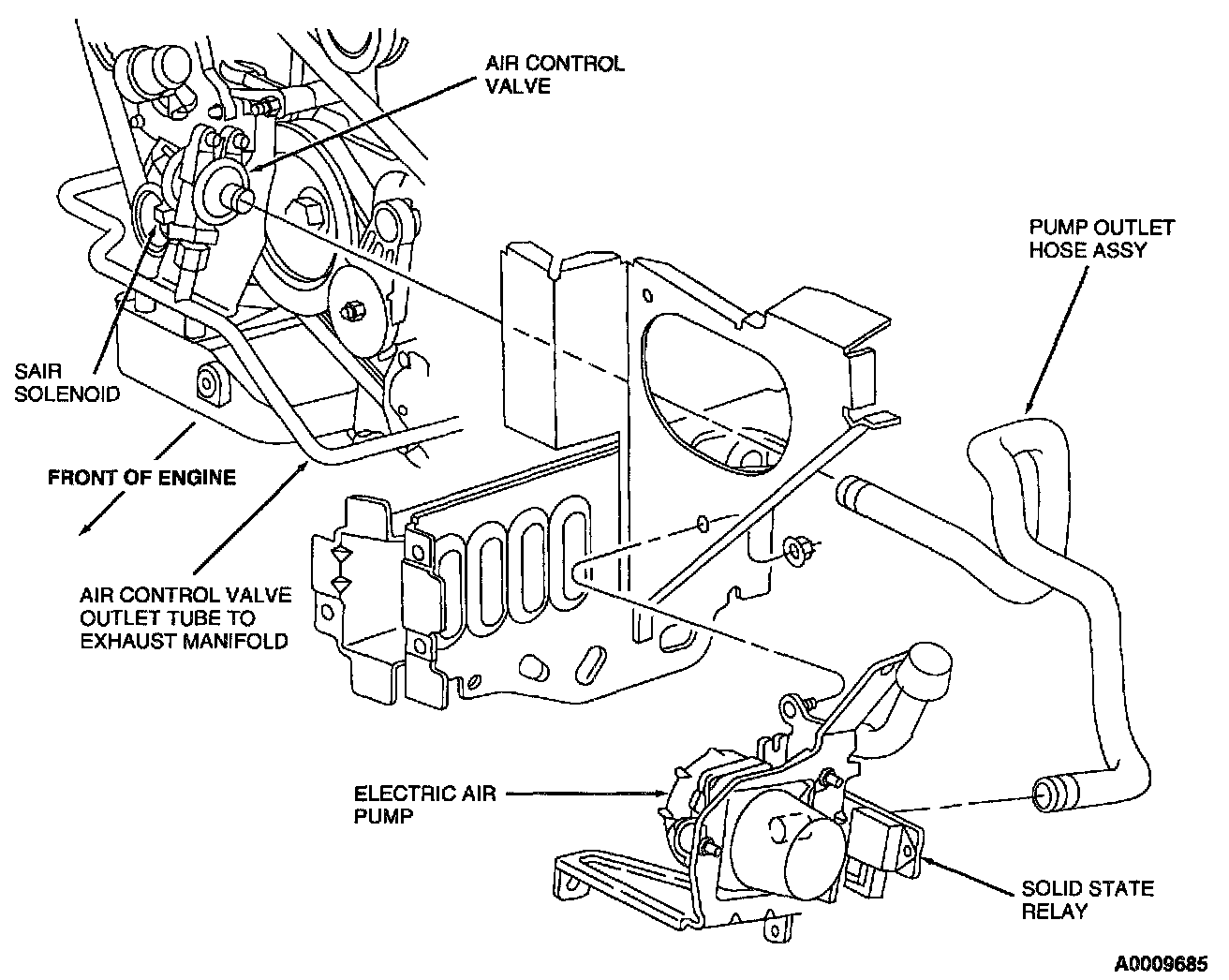 AIR CONTROL VALVE

PUMP OUTLET HOSE ASSY

SAIR SOLENOID

FRONT OF ENGINE

AIR CONTROL VALVE OUTLET TUBE TO EXHAUST MANIFOLD

ELECTRIC AIR PUMP

SOLID STATE RELAY

A0009685