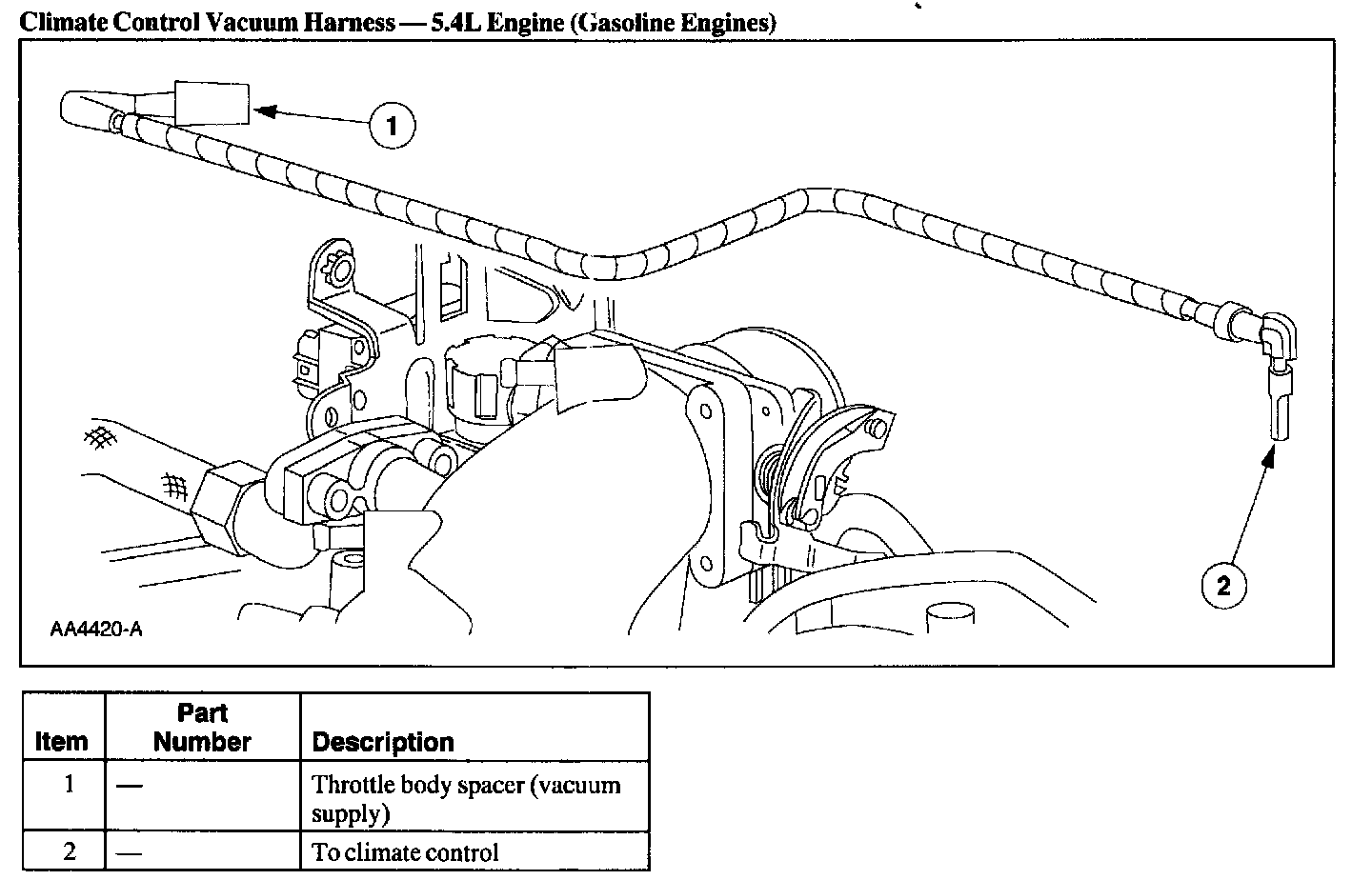 Climate Control Vacuum Harness — 5.4L Engine (Gasoline Engines)

1

2

AA4420-A

| Item | Part Number | Description |
|---|---|---|
| 1 | — | Throttle body spacer (vacuum supply) |
| 2 | — | To climate control |