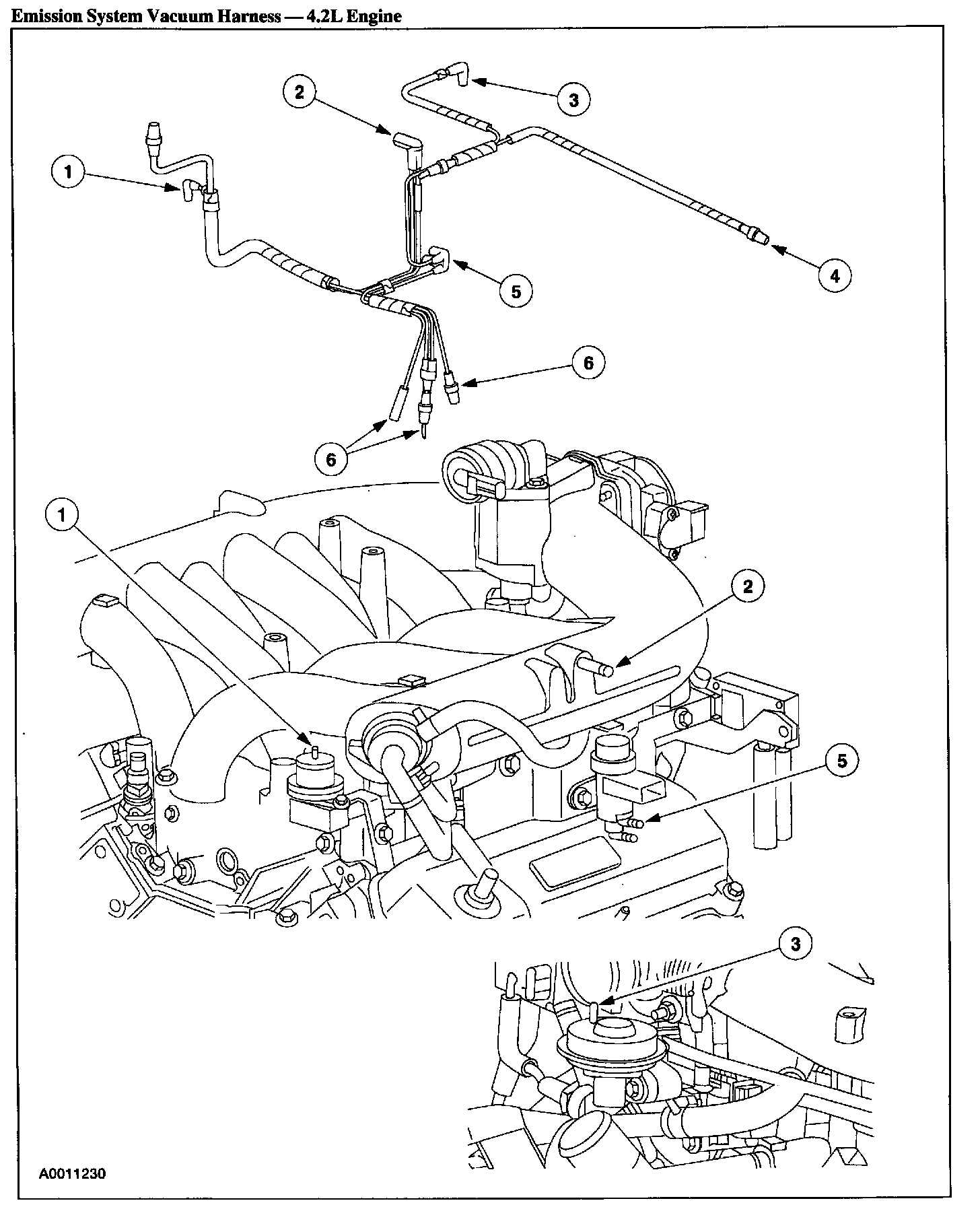 Emission System Vacuum Harness — 4.2L Engine

2
3
1
4
5
6
6
1
2
5
3

A0011230