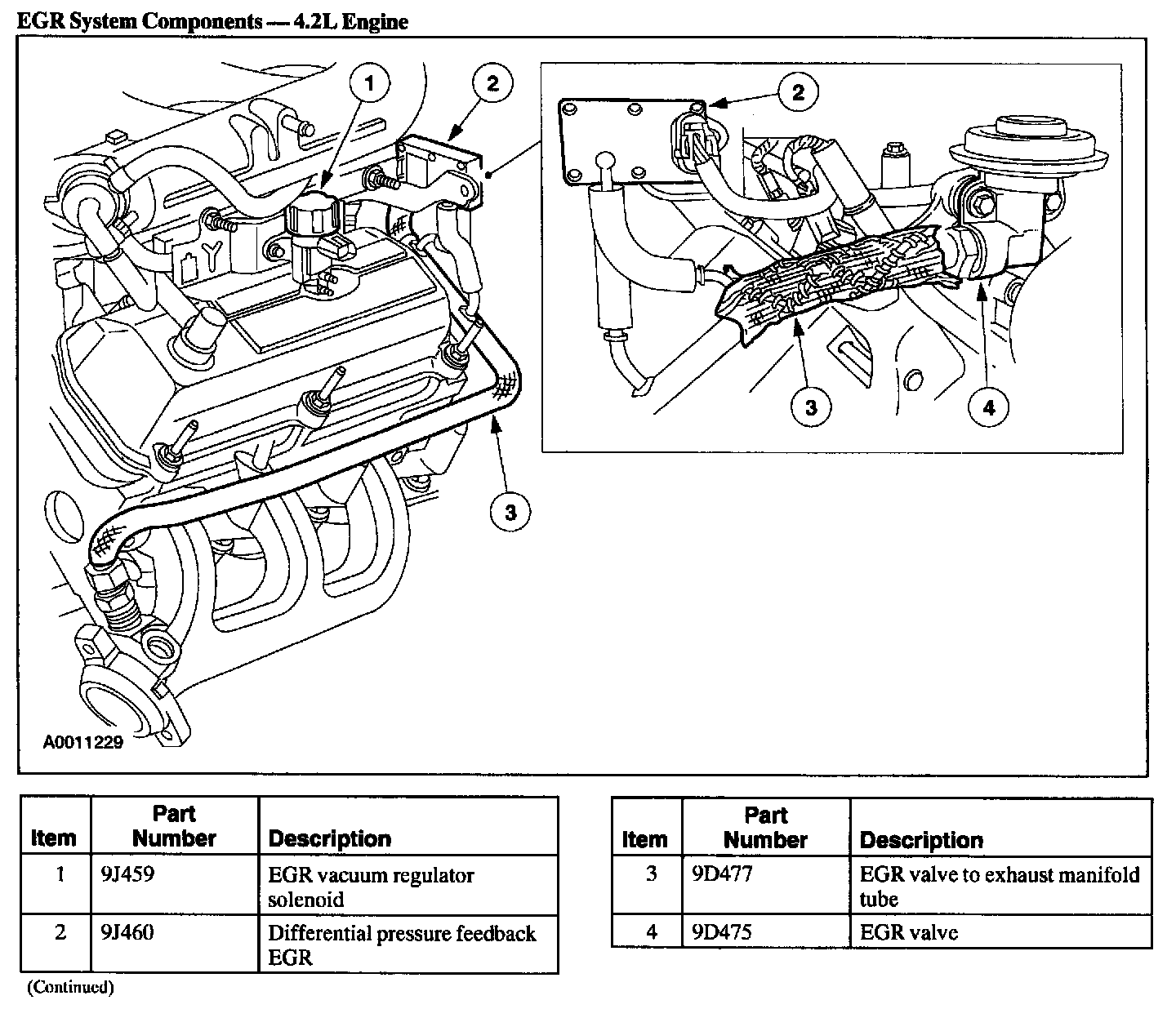 EGR System Components — 4.2L Engine

1
2
2
3
4
3

A0011229

| Item | Part Number | Description |
|---|---|---|
| 1 | 9J459 | EGR vacuum regulator solenoid |
| 2 | 9J460 | Differential pressure feedback EGR |

(Continued)

| Item | Part Number | Description |
|---|---|---|
| 3 | 9D477 | EGR valve to exhaust manifold tube |
| 4 | 9D475 | EGR valve |