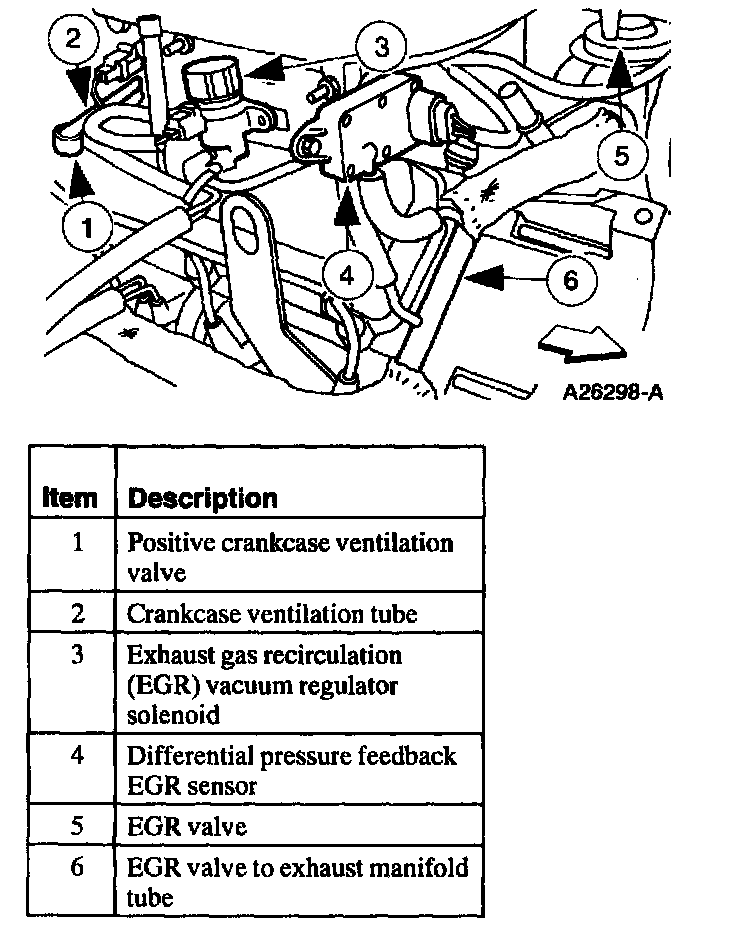 2
3
5
1
4
6
A26298-A

| Item | Description |
|---|---|
| 1 | Positive crankcase ventilation valve |
| 2 | Crankcase ventilation tube |
| 3 | Exhaust gas recirculation (EGR) vacuum regulator solenoid |
| 4 | Differential pressure feedback EGR sensor |
| 5 | EGR valve |
| 6 | EGR valve to exhaust manifold tube |