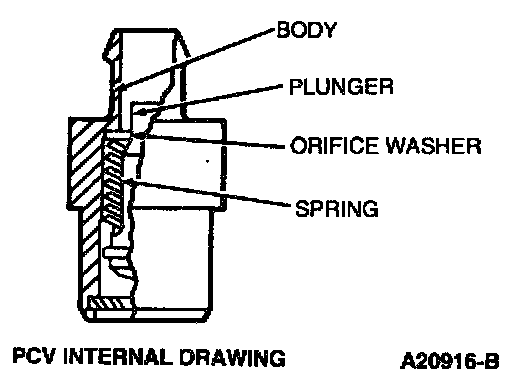 BODY
PLUNGER
ORIFICE WASHER
SPRING

PCV INTERNAL DRAWING

A20916-B