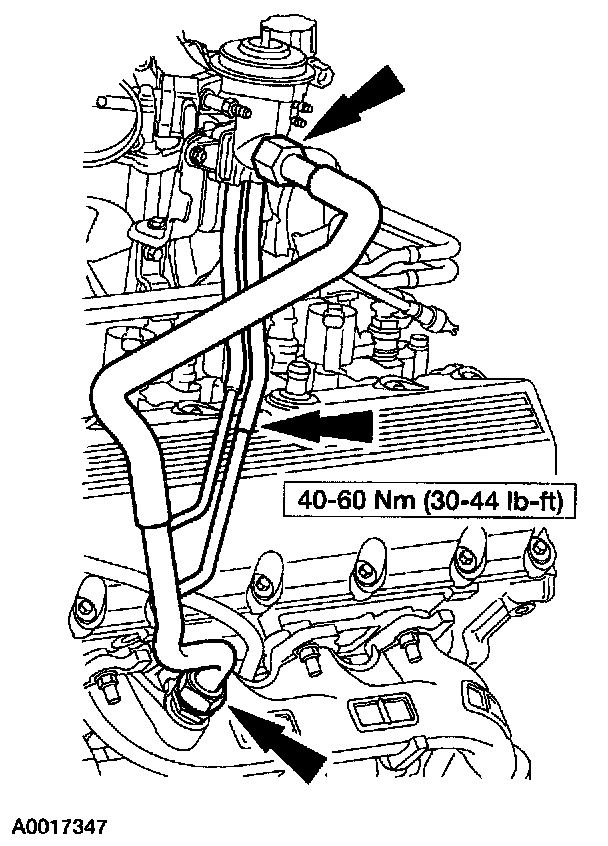 40-60 Nm (30-44 lb-ft)

A0017347