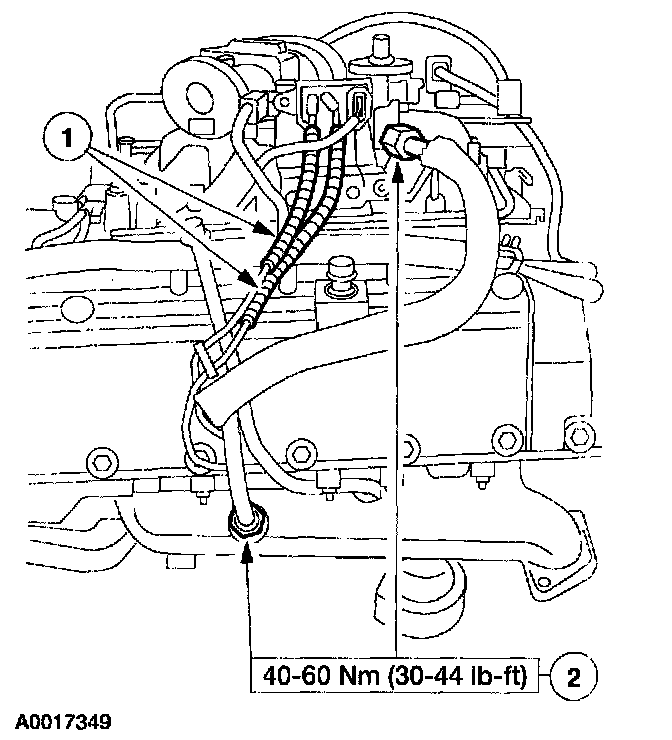 1

40-60 Nm (30-44 lb-ft) 2

A0017349