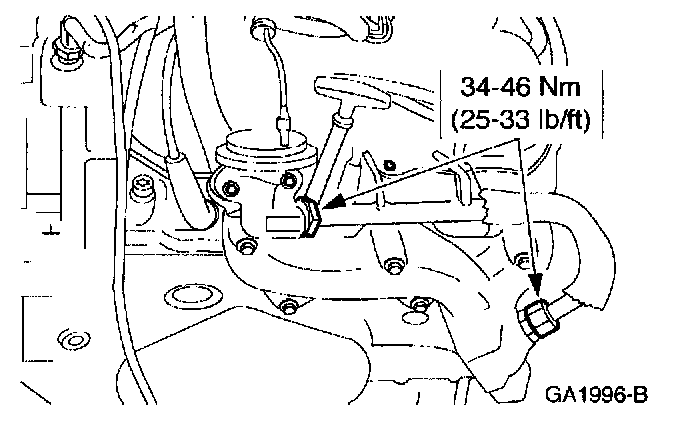 34-46 Nm
(25-33 lb/ft)

GA1996-B