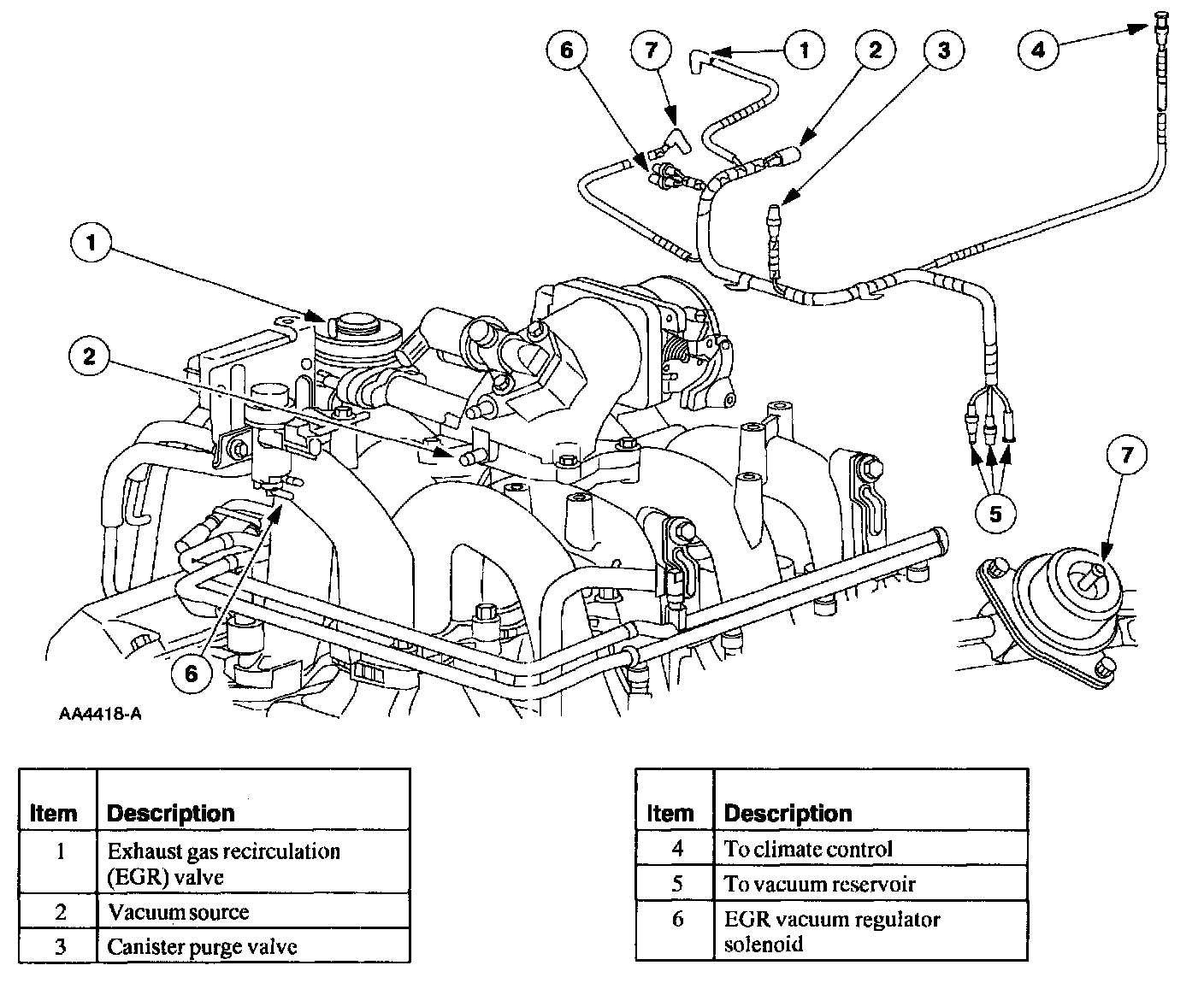 6 7 1 2 3 4

1

2

5

7

6

AA4418-A

| Item | Description |
|---|---|
| 1 | Exhaust gas recirculation (EGR) valve |
| 2 | Vacuum source |
| 3 | Canister purge valve |

| Item | Description |
|---|---|
| 4 | To climate control |
| 5 | To vacuum reservoir |
| 6 | EGR vacuum regulator solenoid |