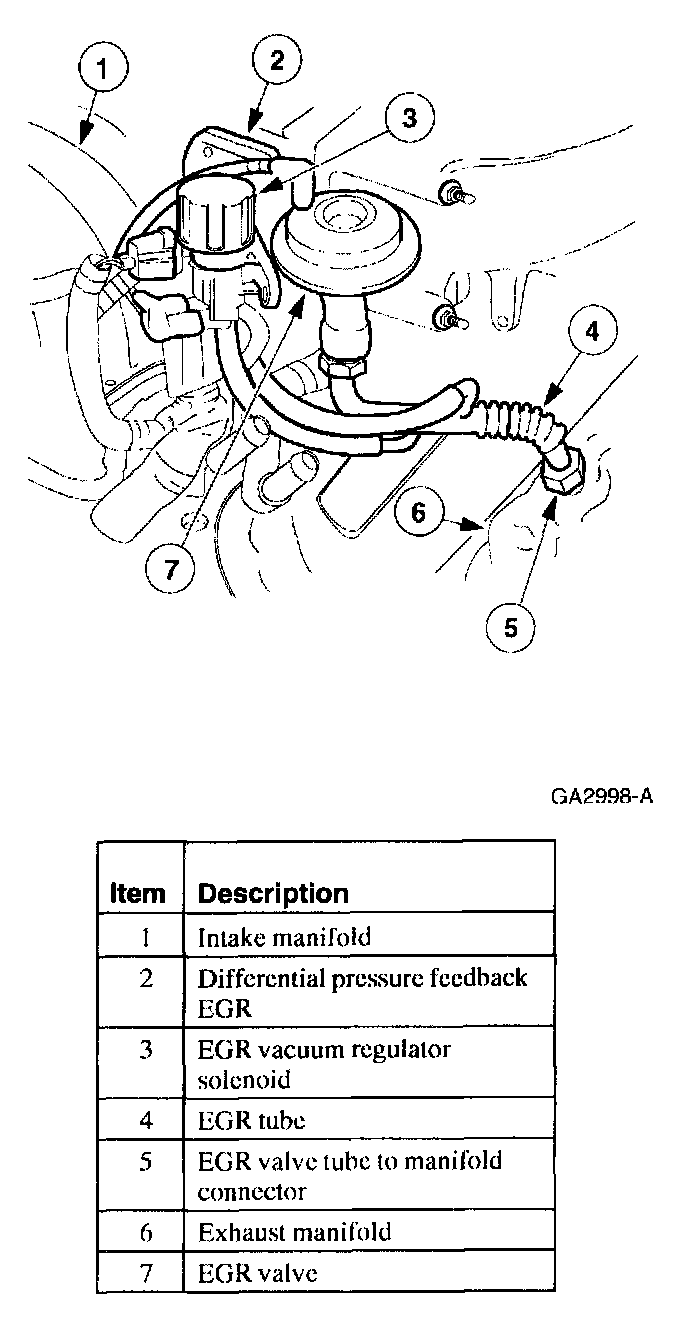 1

2

3

4

6

7

5

GA2998-A

| Item | Description |
|---|---|
| 1 | Intake manifold |
| 2 | Differential pressure feedback EGR |
| 3 | EGR vacuum regulator solenoid |
| 4 | EGR tube |
| 5 | EGR valve tube to manifold connector |
| 6 | Exhaust manifold |
| 7 | EGR valve |