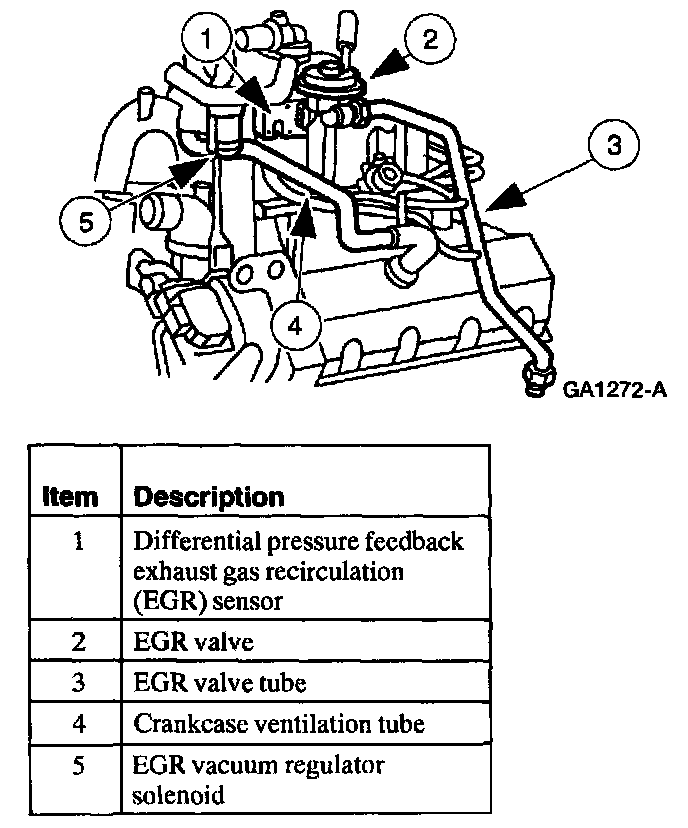 1
2
3
5
4
GA1272-A

| Item | Description |
|---|---|
| 1 | Differential pressure feedback exhaust gas recirculation (EGR) sensor |
| 2 | EGR valve |
| 3 | EGR valve tube |
| 4 | Crankcase ventilation tube |
| 5 | EGR vacuum regulator solenoid |